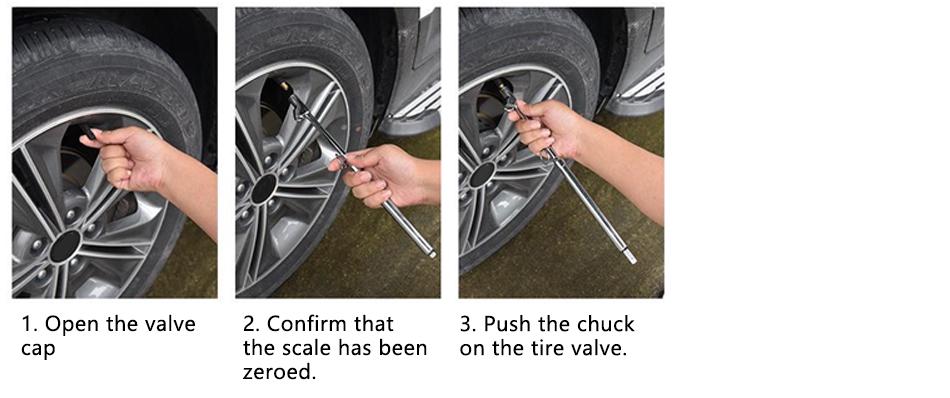 1. Open the valve cap

2. Confirm that the scale has been zeroed.

3. Push the chuck on the tire valve.